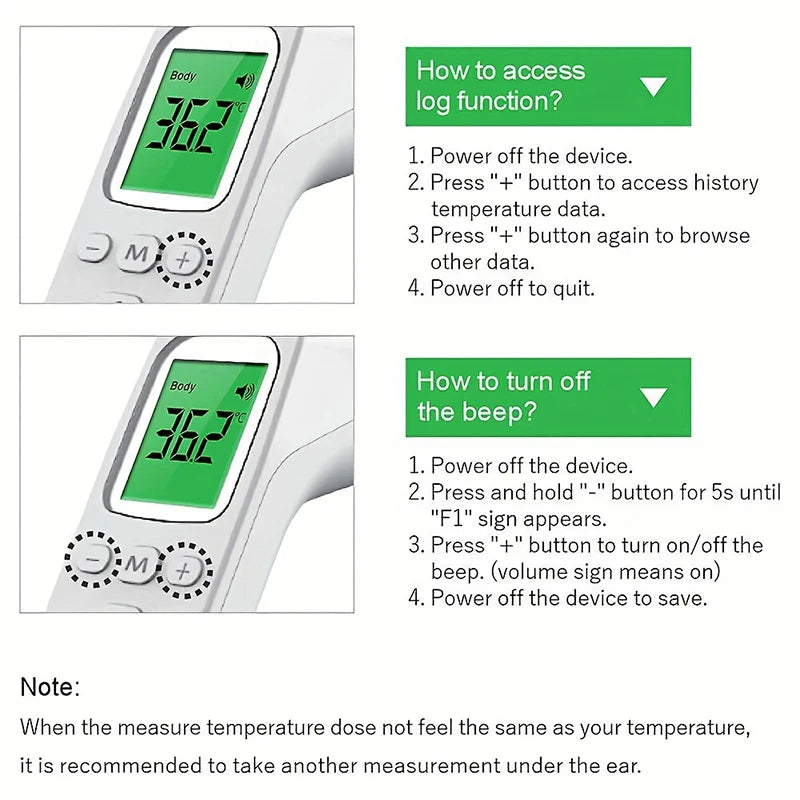 Body
36.2 ℃
− M +

How to access log function?

1. Power off the device.
2. Press "+" button to access history temperature data.
3. Press "+" button again to browse other data.
4. Power off to quit.

Body
36.2 ℃
− M +

How to turn off the beep?

1. Power off the device.
2. Press and hold "-" button for 5s until "F1" sign appears.
3. Press "+" button to turn on/off the beep. (volume sign means on)
4. Power off the device to save.

Note:
When the measure temperature dose not feel the same as your temperature, it is recommended to take another measurement under the ear.