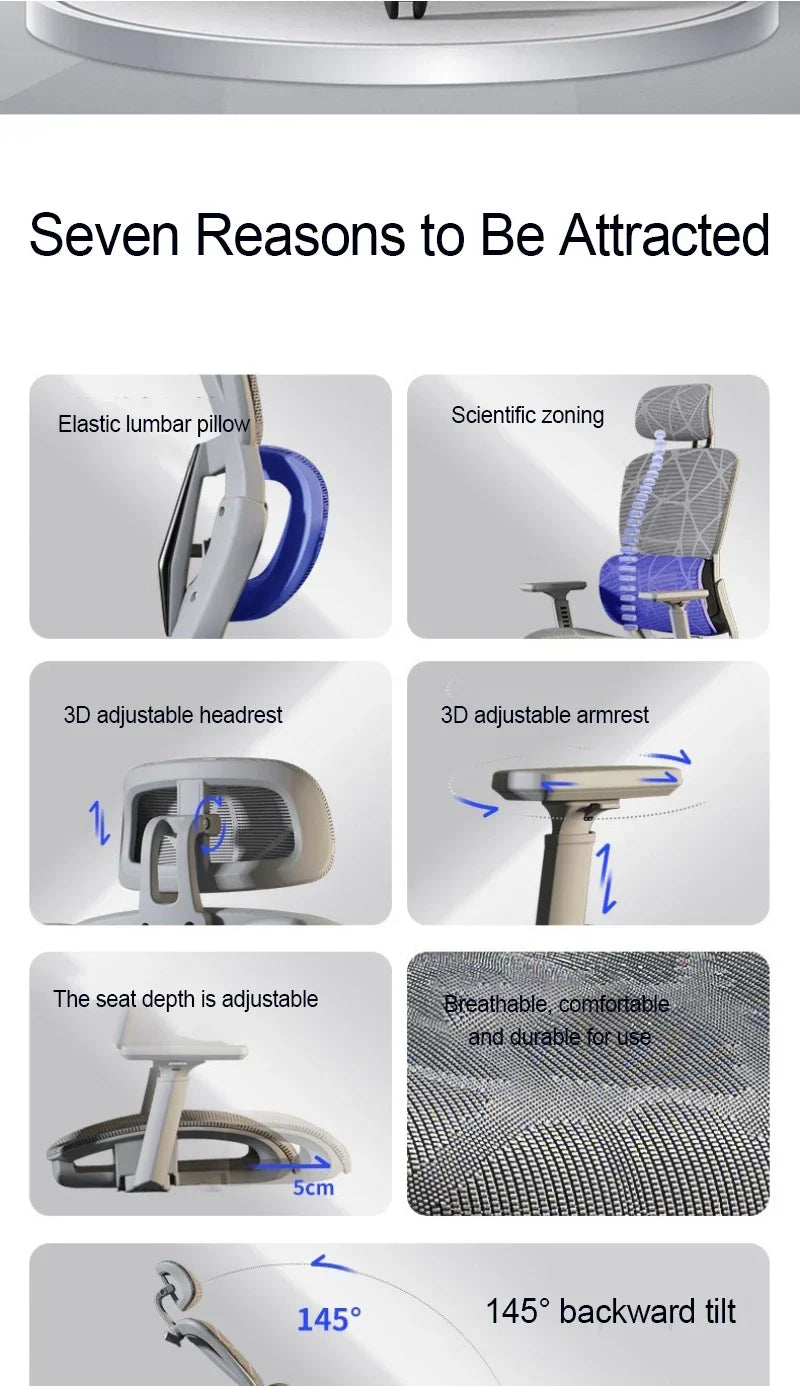 Seven Reasons to Be Attracted

Elastic lumbar pillow

Scientific zoning

3D adjustable headrest

3D adjustable armrest

The seat depth is adjustable

5cm

Breathable, comfortable and durable for use

145°

145° backward tilt