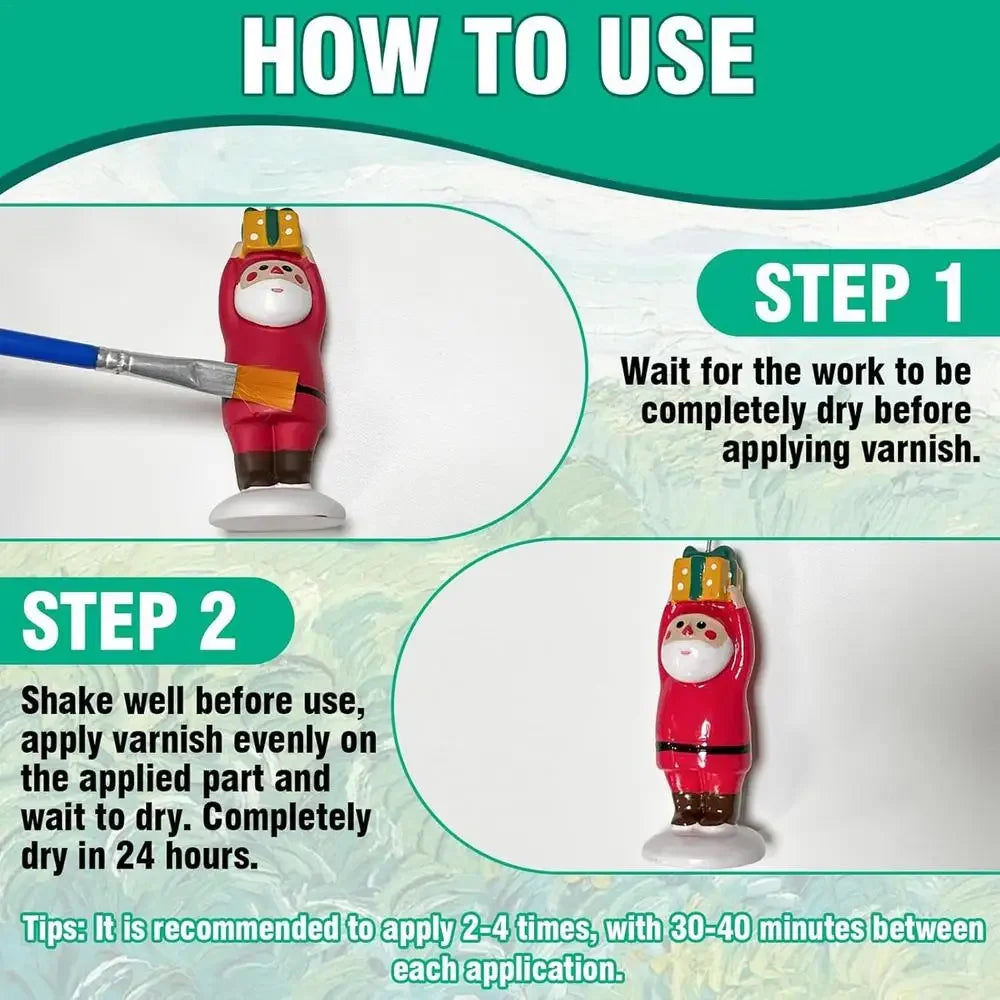 HOW TO USE

STEP 1

Wait for the work to be completely dry before applying varnish.

STEP 2

Shake well before use, apply varnish evenly on the applied part and wait to dry. Completely dry in 24 hours.

Tips: It is recommended to apply 2-4 times, with 30-40 minutes between each application.