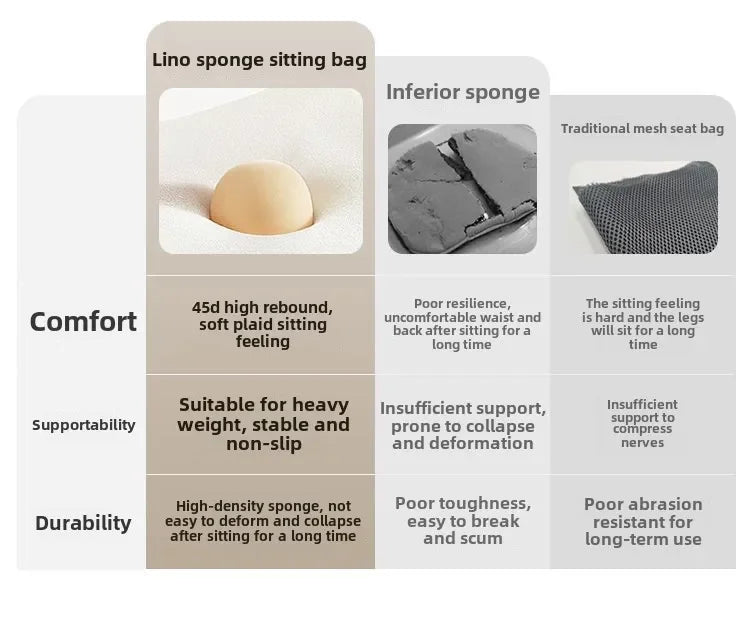 | | Lino sponge sitting bag | Inferior sponge | Traditional mesh seat bag |
|---|---|---|---|
| Comfort | 45d high rebound, soft plaid sitting feeling | Poor resilience, uncomfortable waist and back after sitting for a long time | The sitting feeling is hard and the legs will sit for a long time |
| Supportability | Suitable for heavy weight, stable and non-slip | Insufficient support, prone to collapse and deformation | Insufficient support to compress nerves |
| Durability | High-density sponge, not easy to deform and collapse after sitting for a long time | Poor toughness, easy to break and scum | Poor abrasion resistant for long-term use |