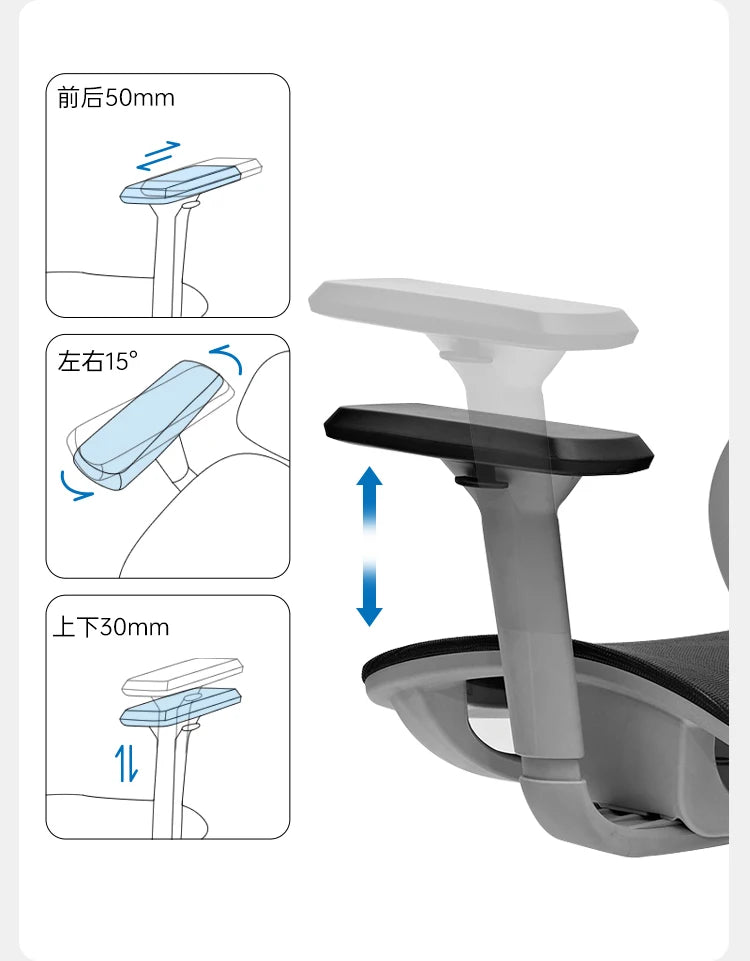 前后50mm

左右15°

上下30mm